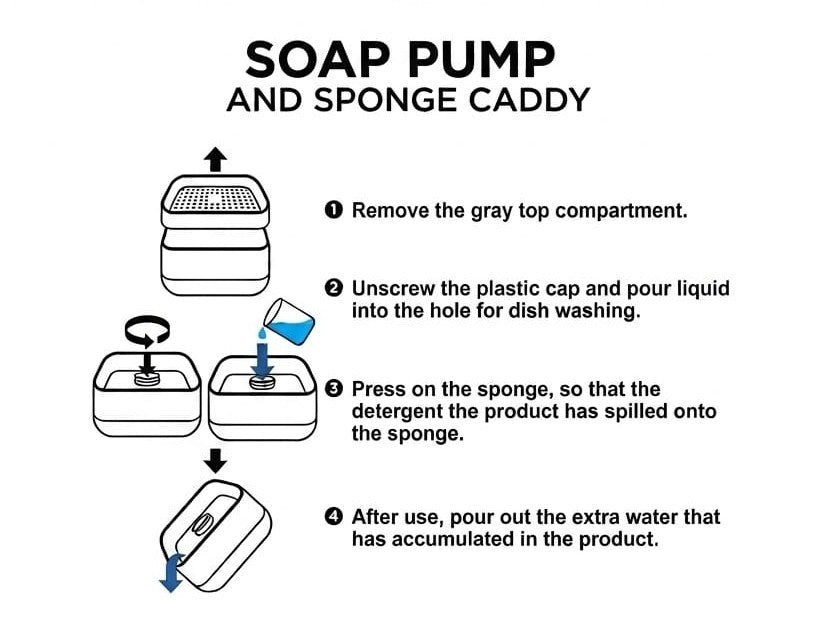 SOAP PUMP
AND SPONGE CADDY

❶ Remove the gray top compartment.

❷ Unscrew the plastic cap and pour liquid into the hole for dish washing.

❸ Press on the sponge, so that the detergent the product has spilled onto the sponge.

❹ After use, pour out the extra water that has accumulated in the product.